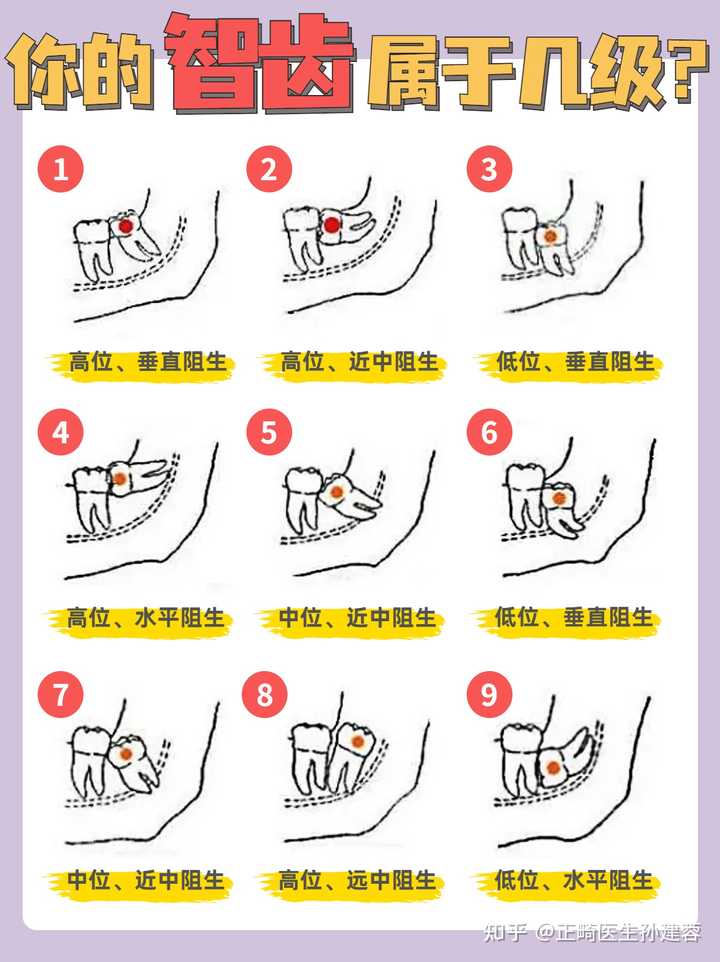 你的智齿属于几级?

1
高位、垂直阻生

2
高位、近中阻生

3
低位、垂直阻生

4
高位、水平阻生

5
中位、近中阻生

6
低位、垂直阻生

7
中位、近中阻生

8
高位、远中阻生

9
低位、水平阻生

知乎 @正畸医生孙建蓉