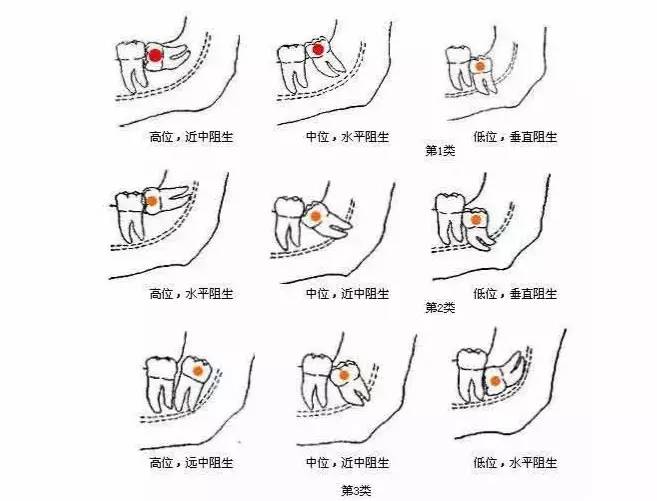 高位，近中阻生

中位，水平阻生

低位，垂直阻生

第1类

高位，水平阻生

中位，近中阻生

低位，垂直阻生

第2类

高位，远中阻生

中位，近中阻生

低位，水平阻生

第3类